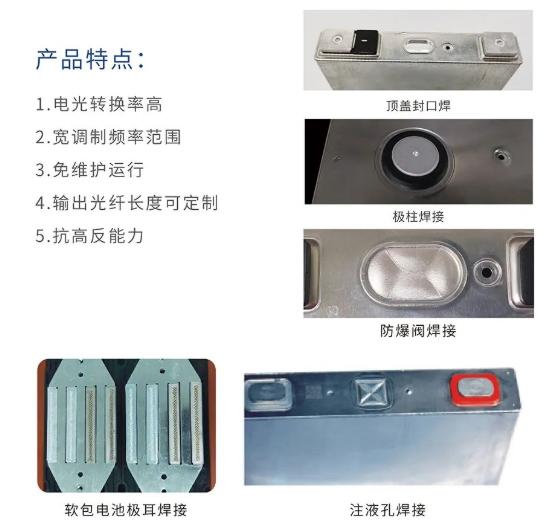 产品特点:

1.电光转换率高
2.宽调制频率范围
3.免维护运行
4.输出光纤长度可定制
5.抗高反能力

顶盖封口焊

极柱焊接

防爆阀焊接

软包电池极耳焊接

注液孔焊接